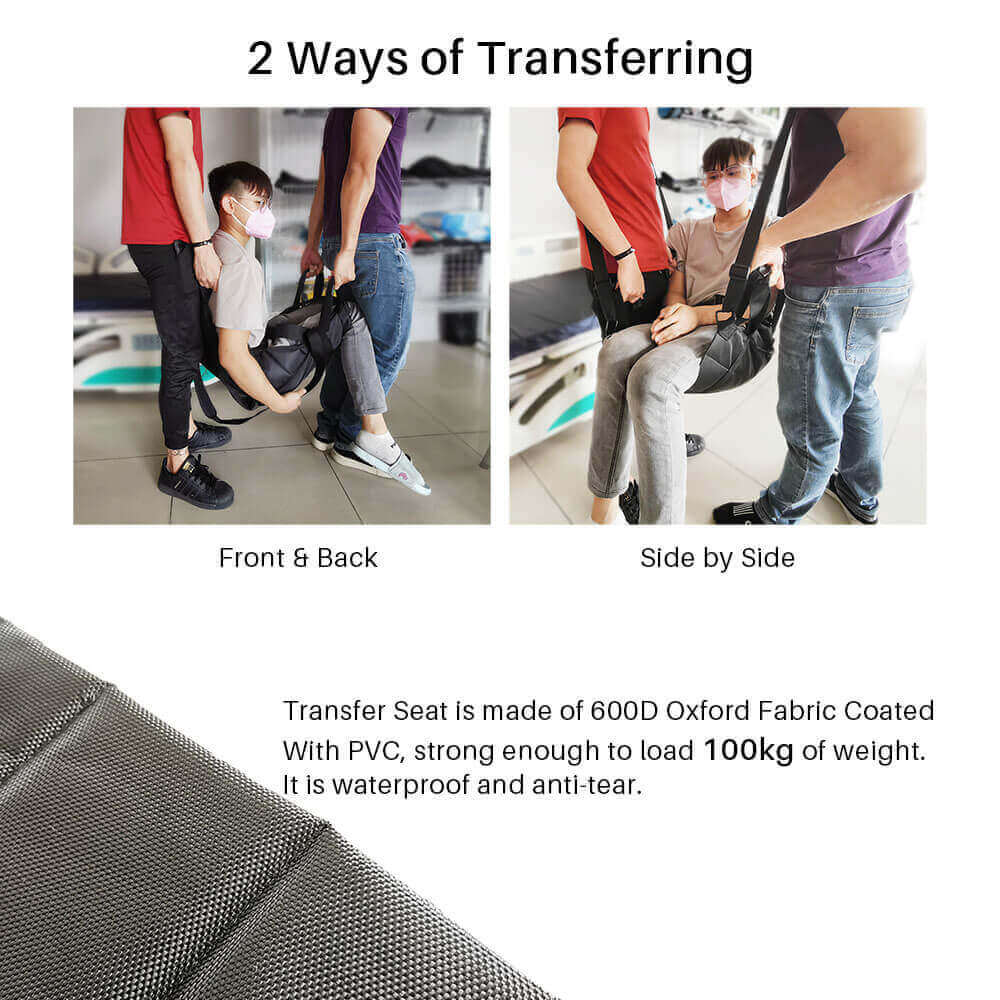 2 Ways of Transferring

Front & Back

Side by Side

Transfer Seat is made of 600D Oxford Fabric Coated With PVC, strong enough to load 100kg of weight. It is waterproof and anti-tear.